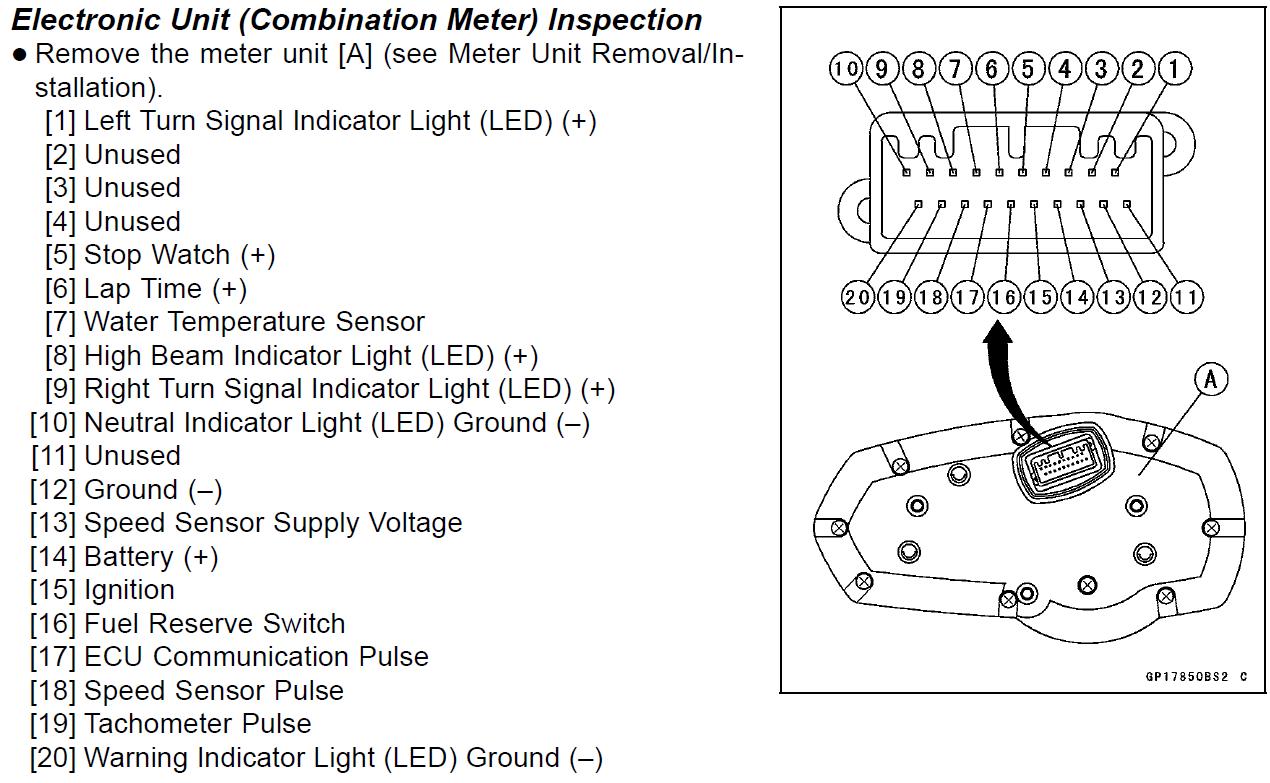 Electronic Unit (Combination Meter) Inspection

● Remove the meter unit [A] (see Meter Unit Removal/Installation).

[1] Left Turn Signal Indicator Light (LED) (+)
[2] Unused
[3] Unused
[4] Unused
[5] Stop Watch (+)
[6] Lap Time (+)
[7] Water Temperature Sensor
[8] High Beam Indicator Light (LED) (+)
[9] Right Turn Signal Indicator Light (LED) (+)
[10] Neutral Indicator Light (LED) Ground (–)
[11] Unused
[12] Ground (–)
[13] Speed Sensor Supply Voltage
[14] Battery (+)
[15] Ignition
[16] Fuel Reserve Switch
[17] ECU Communication Pulse
[18] Speed Sensor Pulse
[19] Tachometer Pulse
[20] Warning Indicator Light (LED) Ground (–)

10 9 8 7 6 5 4 3 2 1

20 19 18 17 16 15 14 13 12 11

A

GP17850BS2 C